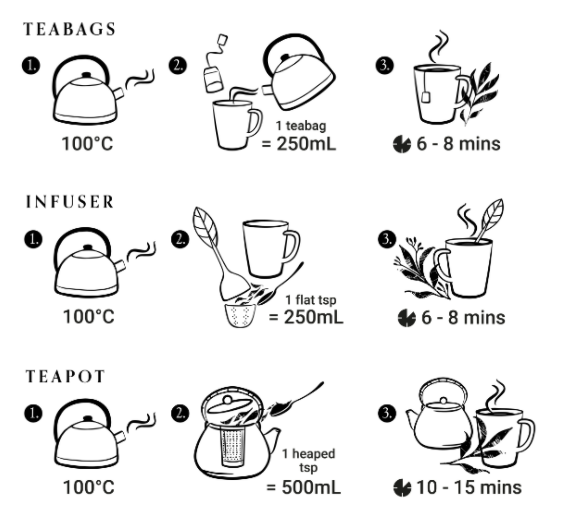 TEABAGS

1.
100°C

2.
1 teabag
= 250mL

3.
6 - 8 mins

INFUSER

1.
100°C

2.
1 flat tsp
= 250mL

3.
6 - 8 mins

TEAPOT

1.
100°C

2.
1 heaped tsp
= 500mL

3.
10 - 15 mins