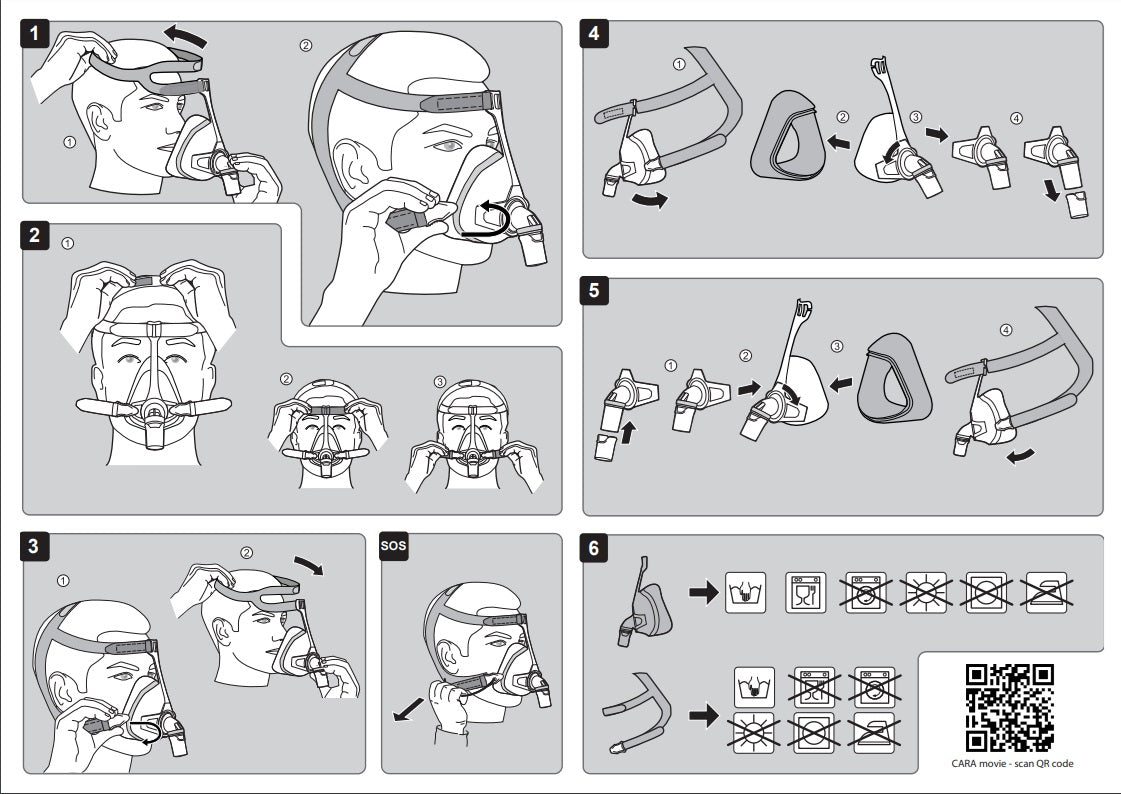 1
①
②

2
①
②
③

3
①
②

SOS

4
①
②
③
④

5
①
②
③
④

6

CARA movie - scan QR code