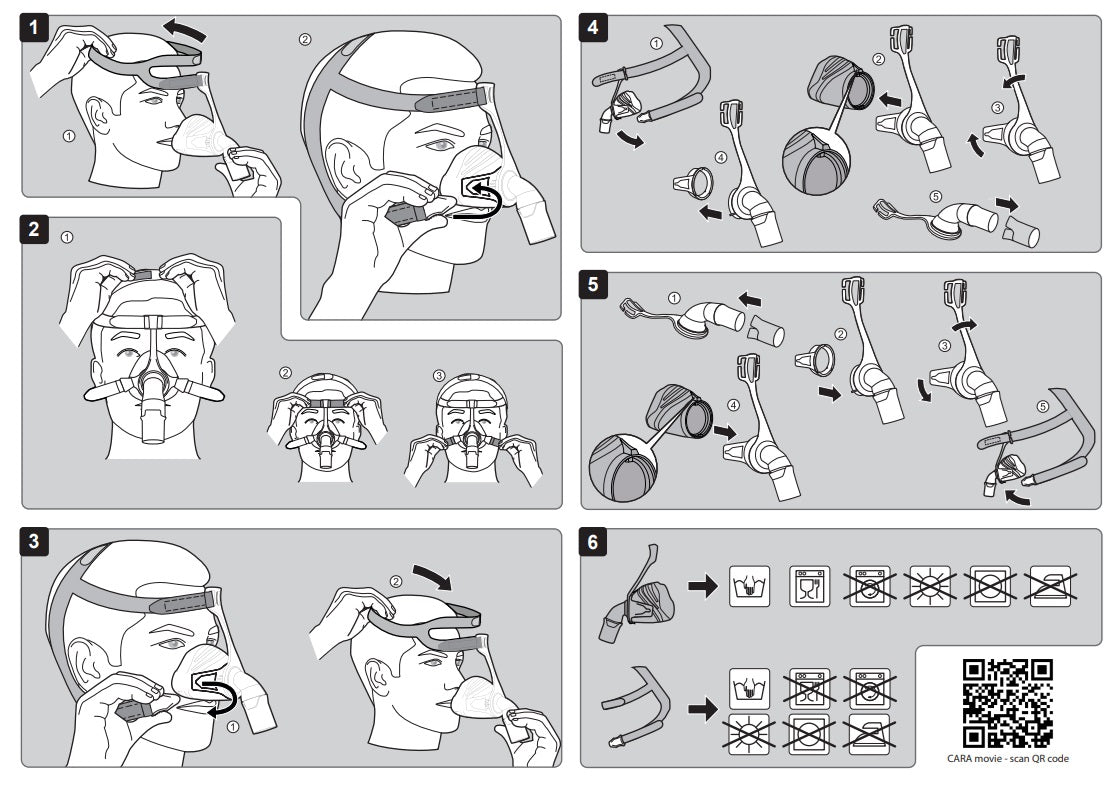 1
①
②

2
①
②
③

3
①
②

4
①
②
③
④
⑤

5
①
②
③
④
⑤

6

CARA movie - scan QR code